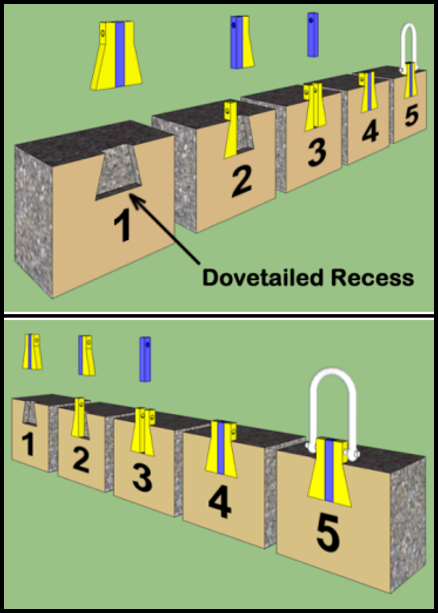 1
2
3
4
5
Dovetailed Recess

1
2
3
4
5